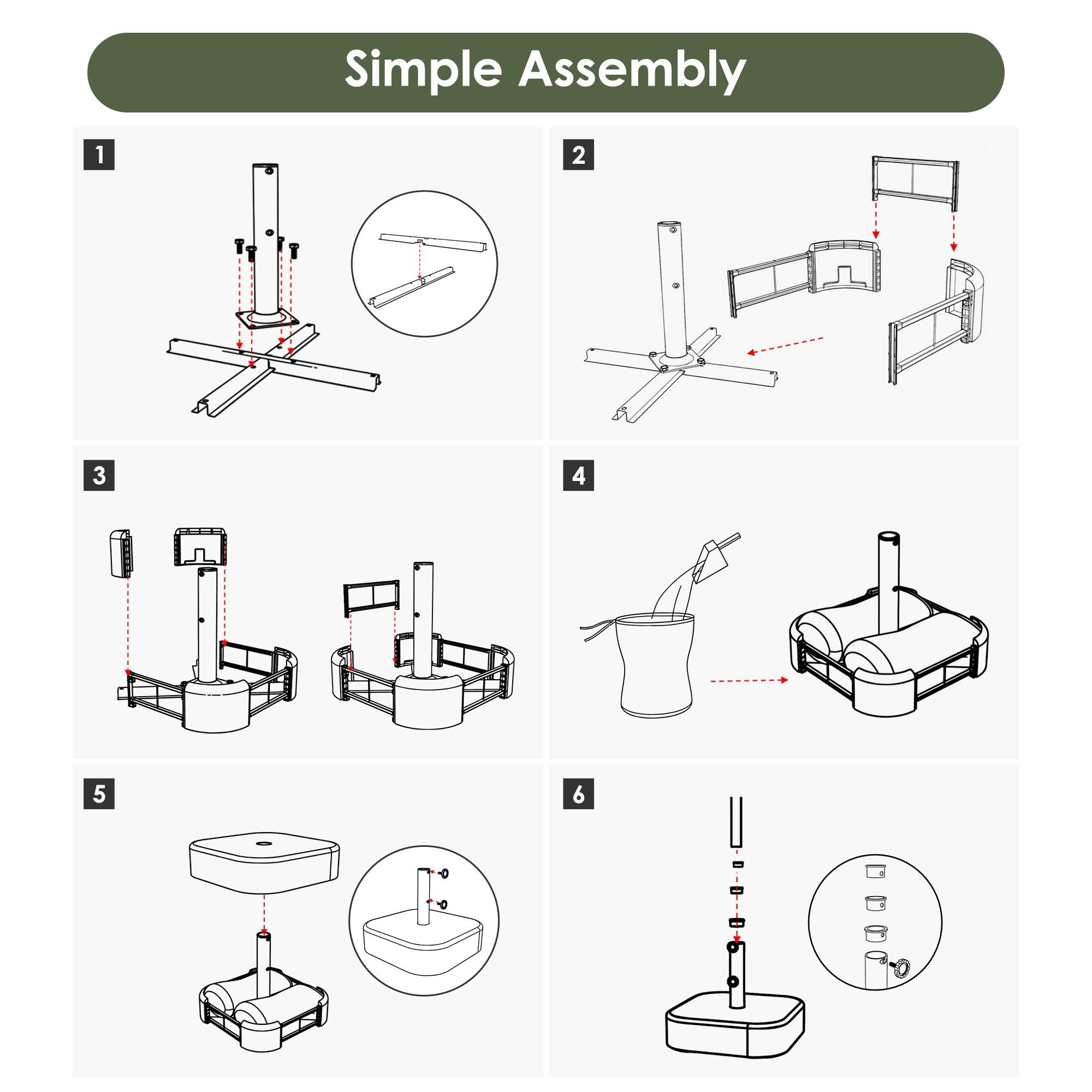 Simple Assembly

1

2

3

4

5

6